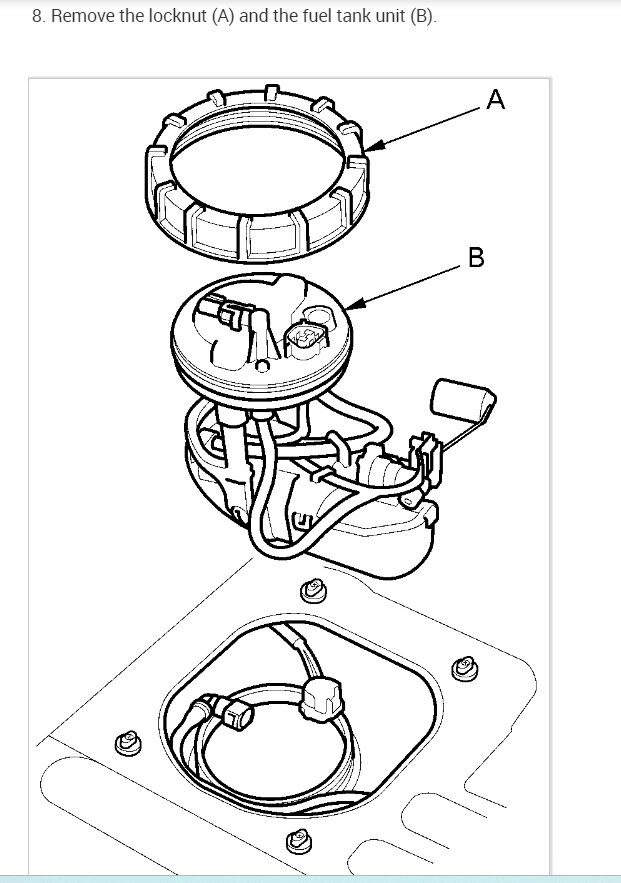 8. Remove the locknut (A) and the fuel tank unit (B).

A

B