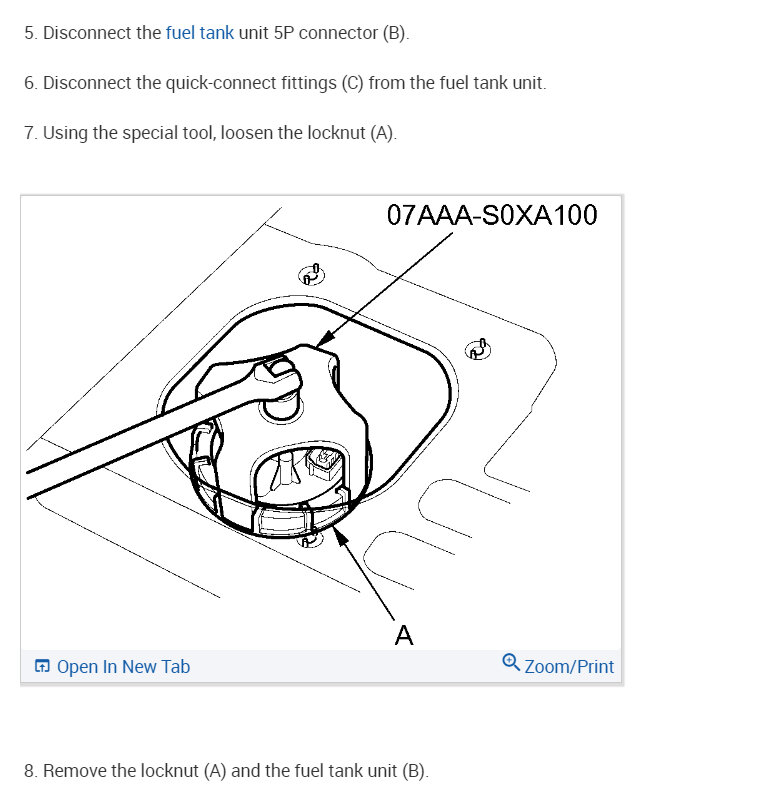 5. Disconnect the fuel tank unit 5P connector (B).

6. Disconnect the quick-connect fittings (C) from the fuel tank unit.

7. Using the special tool, loosen the locknut (A).

07AAA-S0XA100

A

Open In New Tab

Zoom/Print

8. Remove the locknut (A) and the fuel tank unit (B).