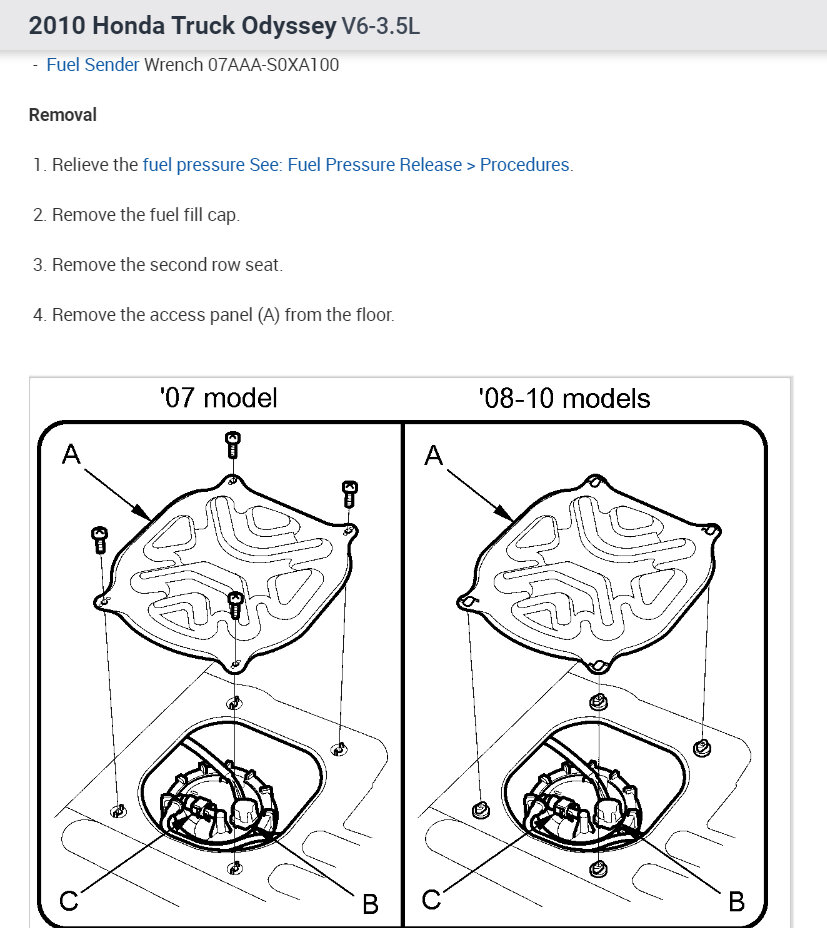 2010 Honda Truck Odyssey V6-3.5L

- Fuel Sender Wrench 07AAA-S0XA100

Removal

1. Relieve the fuel pressure See: Fuel Pressure Release > Procedures.

2. Remove the fuel fill cap.

3. Remove the second row seat.

4. Remove the access panel (A) from the floor.

'07 model

A

C

B

'08-10 models

A

C

B