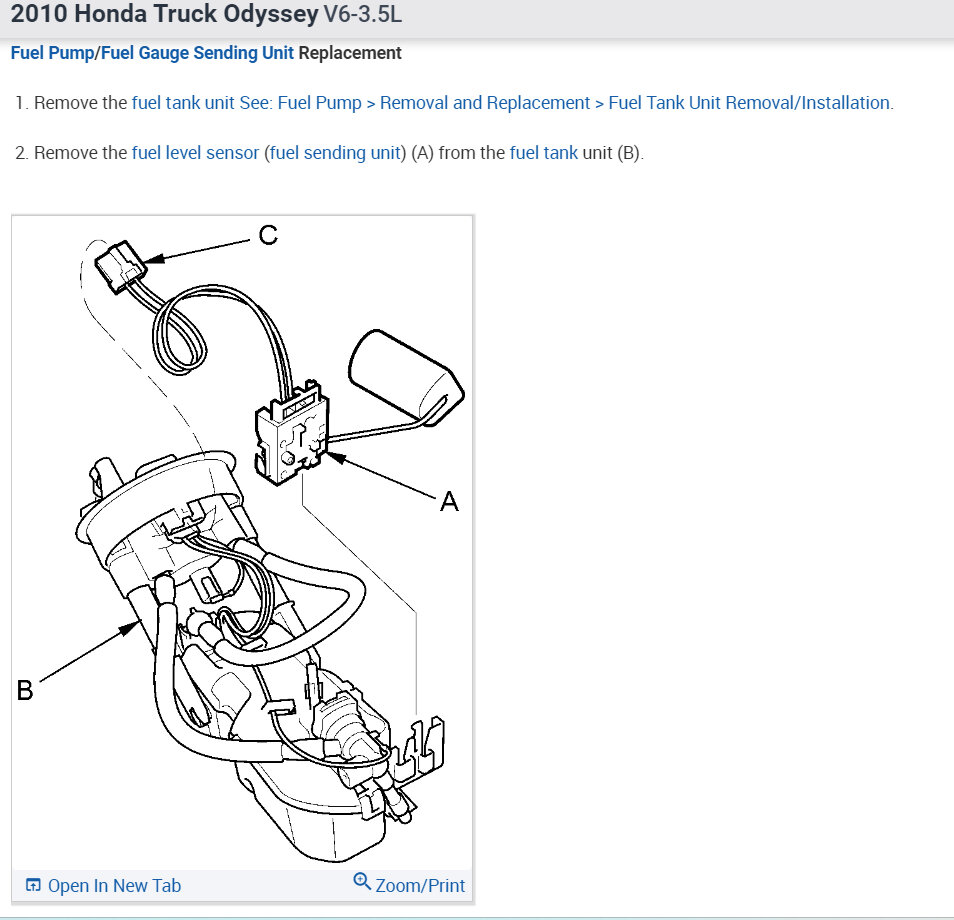 2010 Honda Truck Odyssey V6-3.5L

Fuel Pump/Fuel Gauge Sending Unit Replacement

1. Remove the fuel tank unit See: Fuel Pump > Removal and Replacement > Fuel Tank Unit Removal/Installation.

2. Remove the fuel level sensor (fuel sending unit) (A) from the fuel tank unit (B).

C

A

B

Open In New Tab

Zoom/Print