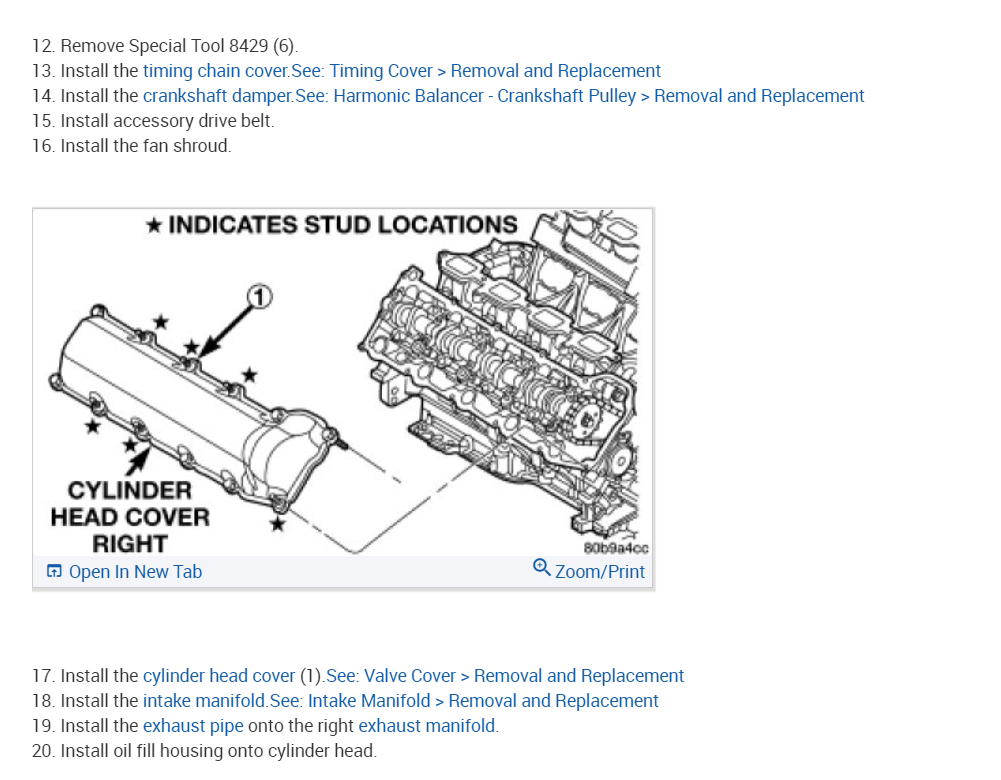 12. Remove Special Tool 8429 (6).
13. Install the timing chain cover.See: Timing Cover > Removal and Replacement
14. Install the crankshaft damper.See: Harmonic Balancer - Crankshaft Pulley > Removal and Replacement
15. Install accessory drive belt.
16. Install the fan shroud.

★ INDICATES STUD LOCATIONS
1
CYLINDER HEAD COVER RIGHT
80b9a4cc
Open In New Tab
Zoom/Print

17. Install the cylinder head cover (1).See: Valve Cover > Removal and Replacement
18. Install the intake manifold.See: Intake Manifold > Removal and Replacement
19. Install the exhaust pipe onto the right exhaust manifold.
20. Install oil fill housing onto cylinder head.