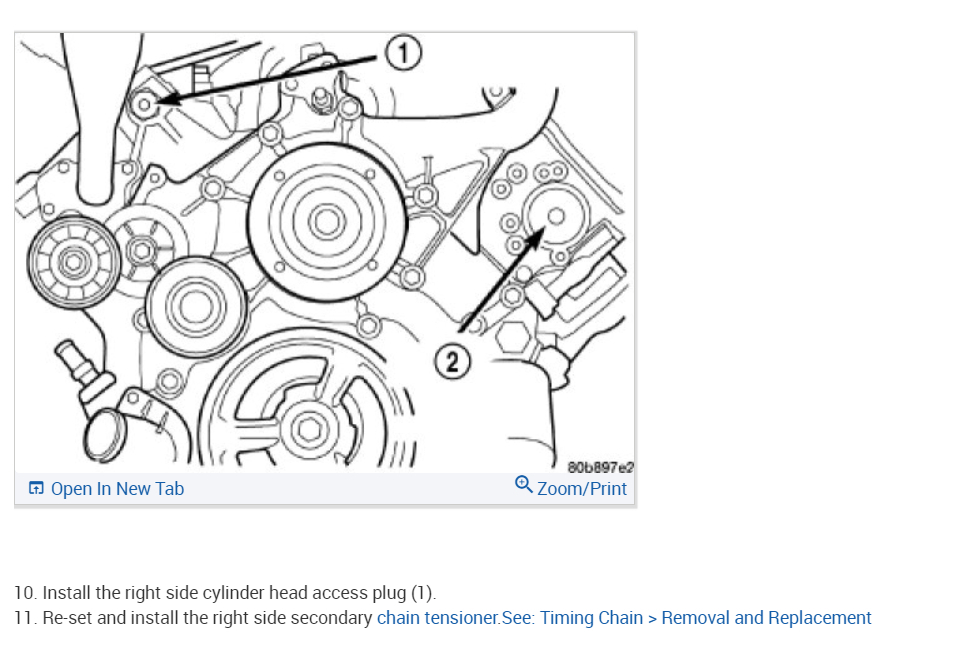 1

2

80b897e2

Open In New Tab

Zoom/Print

10. Install the right side cylinder head access plug (1).

11. Re-set and install the right side secondary chain tensioner.See: Timing Chain > Removal and Replacement