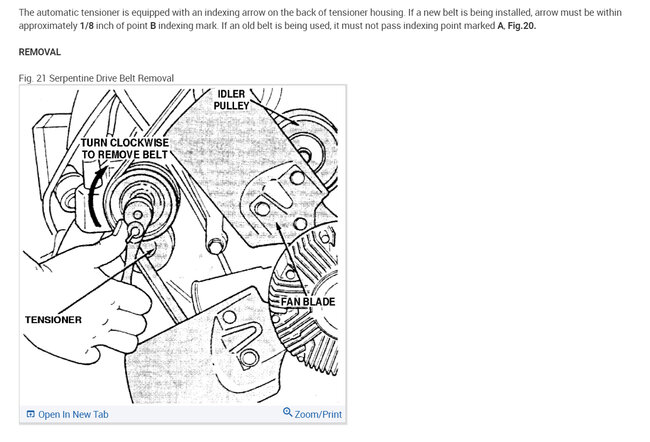 The automatic tensioner is equipped with an indexing arrow on the back of tensioner housing. If a new belt is being installed, arrow must be within approximately 1/8 inch of point B indexing mark. If an old belt is being used, it must not pass indexing point marked A, Fig.20.

REMOVAL

Fig. 21 Serpentine Drive Belt Removal

IDLER PULLEY

TURN CLOCKWISE TO REMOVE BELT

FAN BLADE

TENSIONER

Open In New Tab

Zoom/Print