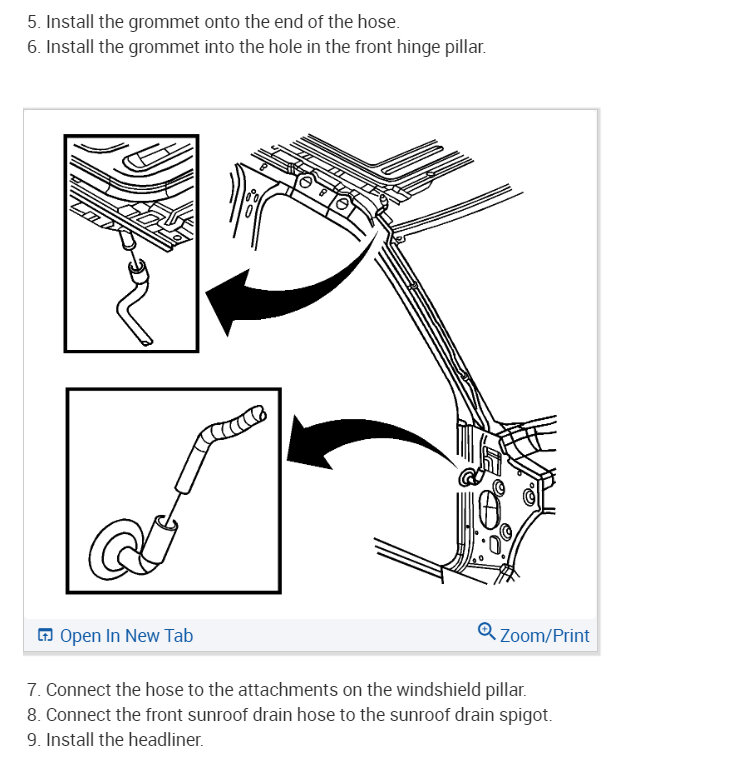 5. Install the grommet onto the end of the hose.
6. Install the grommet into the hole in the front hinge pillar.

Open In New Tab
Zoom/Print

7. Connect the hose to the attachments on the windshield pillar.
8. Connect the front sunroof drain hose to the sunroof drain spigot.
9. Install the headliner.