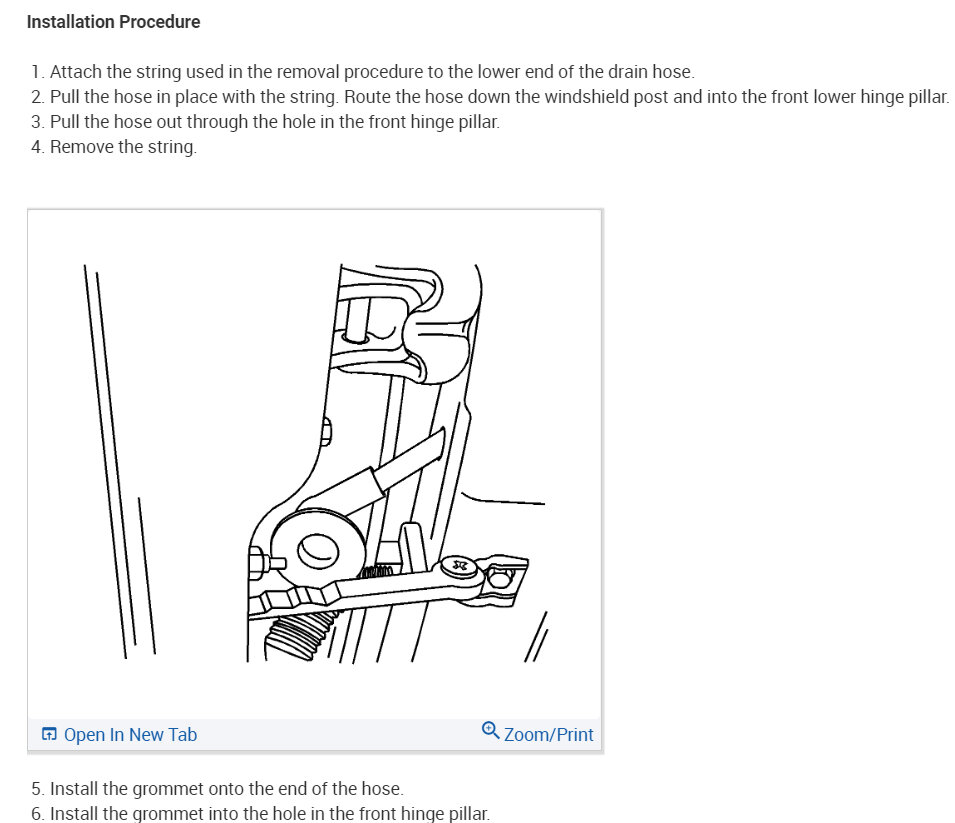 Installation Procedure

1. Attach the string used in the removal procedure to the lower end of the drain hose.
2. Pull the hose in place with the string. Route the hose down the windshield post and into the front lower hinge pillar.
3. Pull the hose out through the hole in the front hinge pillar.
4. Remove the string.

Open In New Tab

Zoom/Print

5. Install the grommet onto the end of the hose.
6. Install the grommet into the hole in the front hinge pillar.