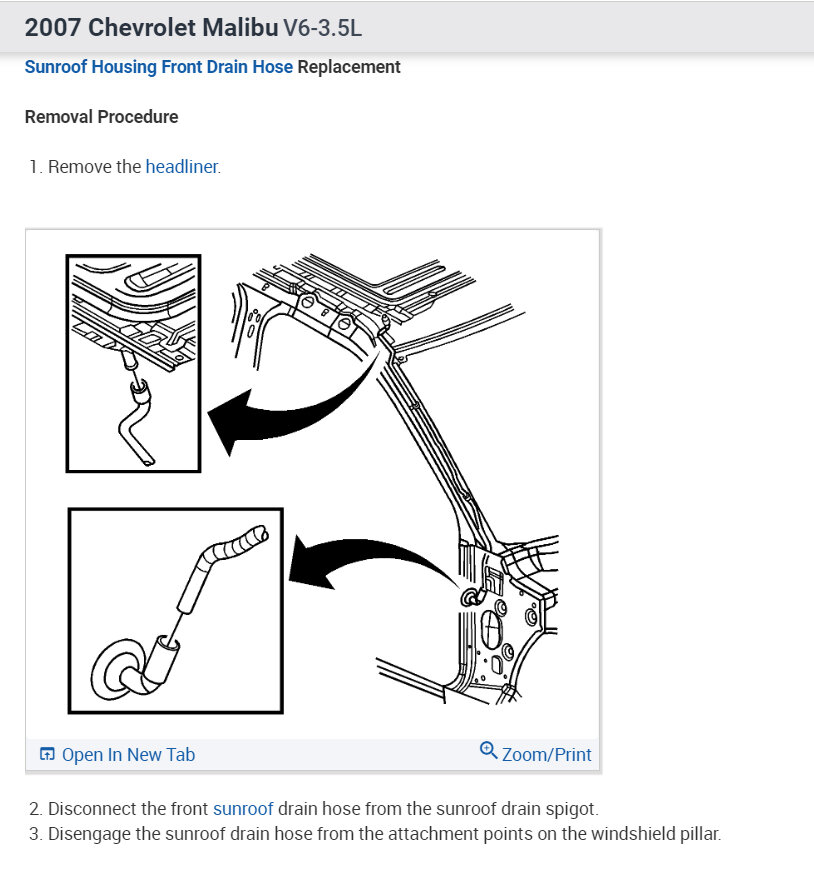 2007 Chevrolet Malibu V6-3.5L

Sunroof Housing Front Drain Hose Replacement

Removal Procedure

1. Remove the headliner.

Open In New Tab

Zoom/Print

2. Disconnect the front sunroof drain hose from the sunroof drain spigot.
3. Disengage the sunroof drain hose from the attachment points on the windshield pillar.