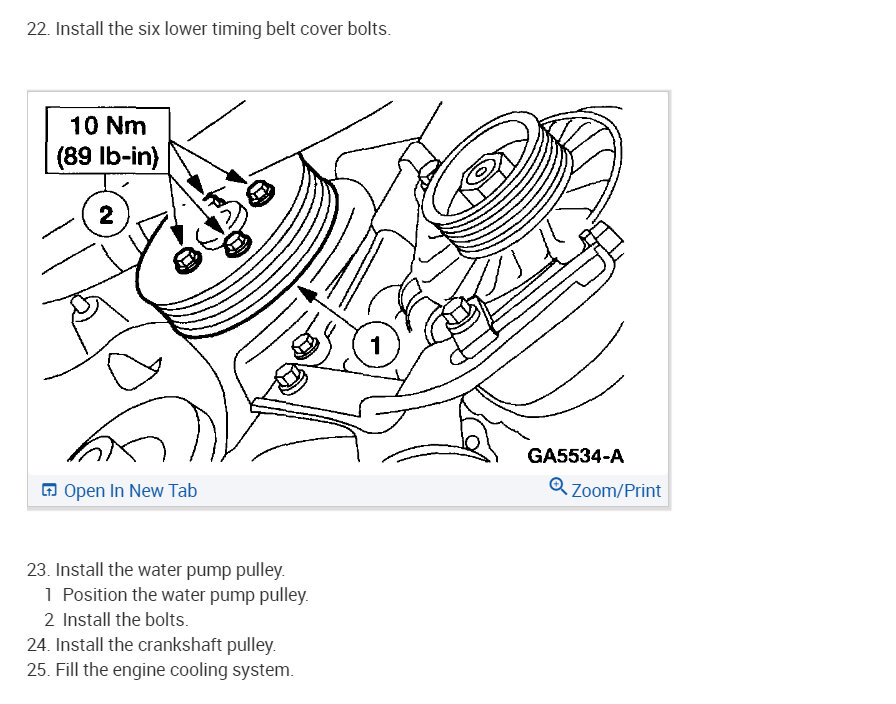 22. Install the six lower timing belt cover bolts.

10 Nm
(89 lb-in)

2

1

GA5534-A

Open In New Tab

Zoom/Print

23. Install the water pump pulley.
1 Position the water pump pulley.
2 Install the bolts.
24. Install the crankshaft pulley.
25. Fill the engine cooling system.