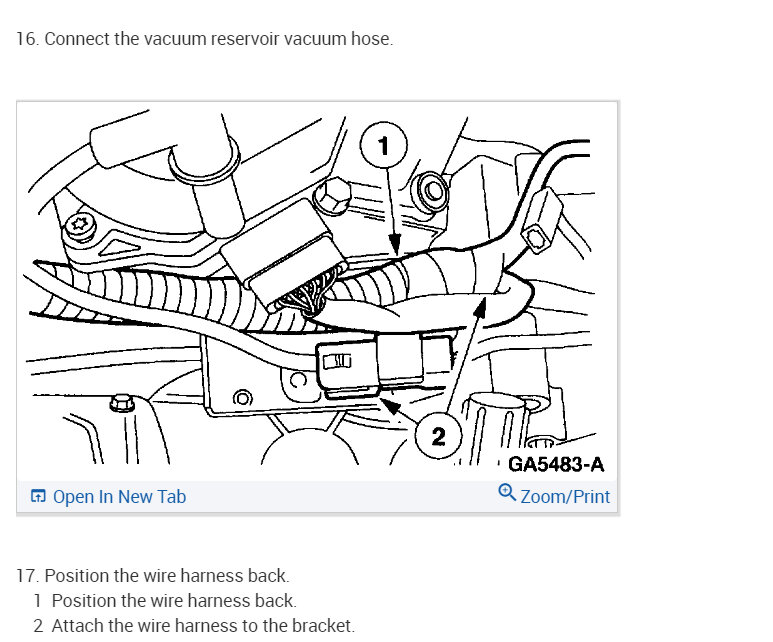 16. Connect the vacuum reservoir vacuum hose.

1

2

GA5483-A

Open In New Tab

Zoom/Print

17. Position the wire harness back.
1 Position the wire harness back.
2 Attach the wire harness to the bracket.