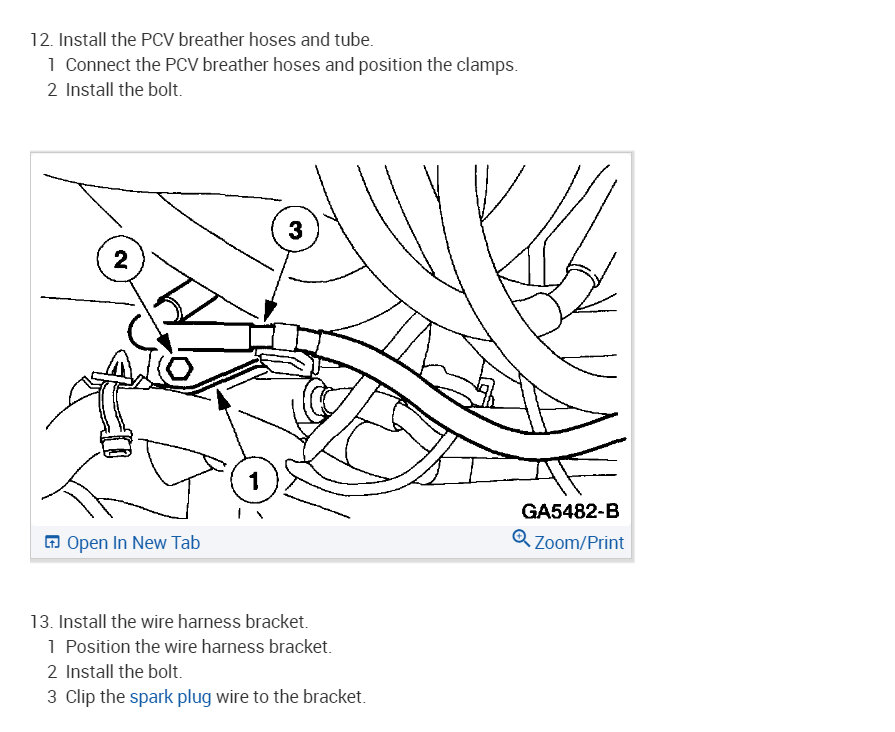 12. Install the PCV breather hoses and tube.
1 Connect the PCV breather hoses and position the clamps.
2 Install the bolt.

3
2
1
GA5482-B

Open In New Tab
Zoom/Print

13. Install the wire harness bracket.
1 Position the wire harness bracket.
2 Install the bolt.
3 Clip the spark plug wire to the bracket.