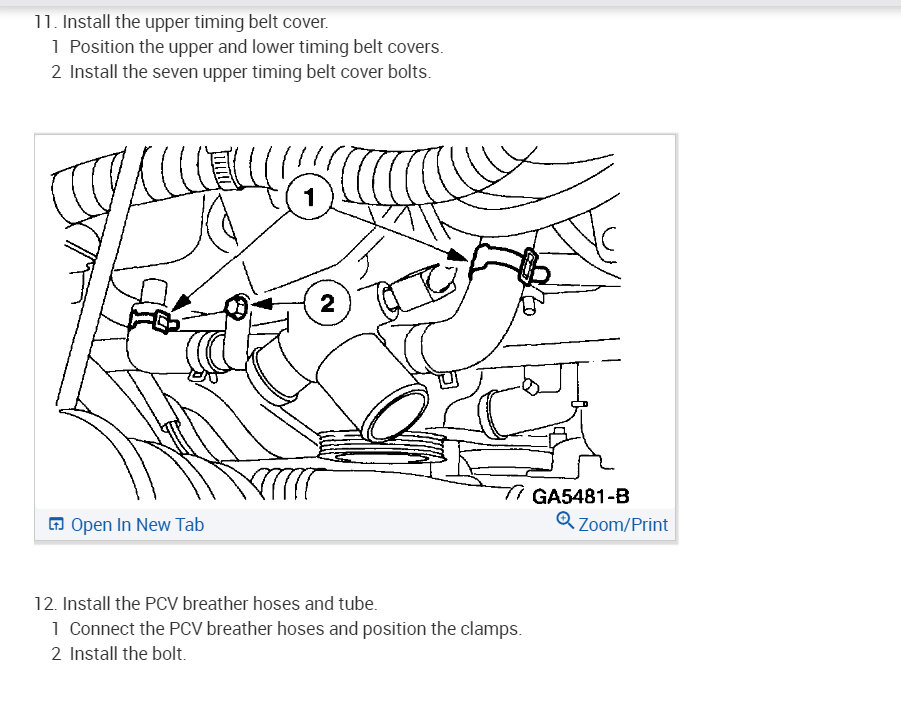 11. Install the upper timing belt cover.
1 Position the upper and lower timing belt covers.
2 Install the seven upper timing belt cover bolts.

1
2
GA5481-B

Open In New Tab
Zoom/Print

12. Install the PCV breather hoses and tube.
1 Connect the PCV breather hoses and position the clamps.
2 Install the bolt.