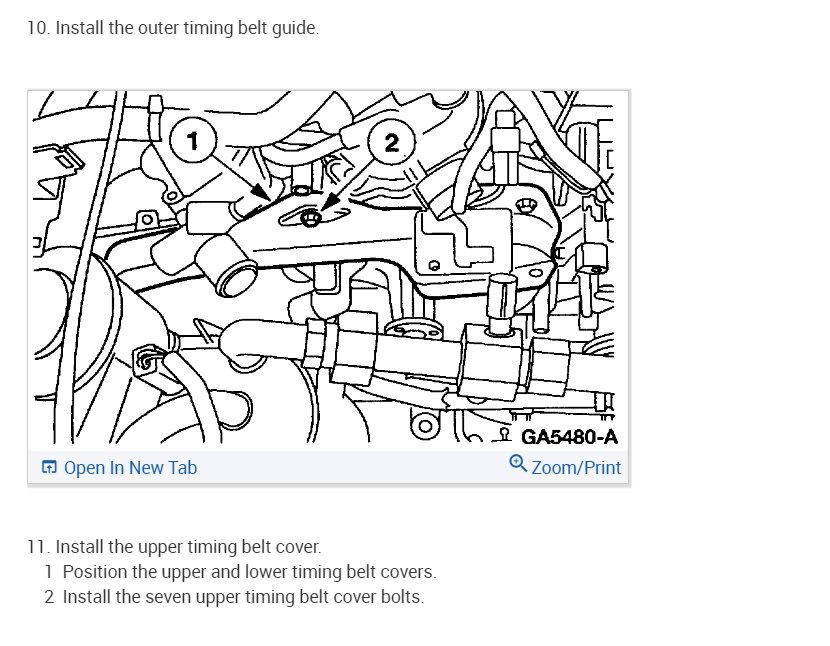 10. Install the outer timing belt guide.

1
2
GA5480-A

Open In New Tab
Zoom/Print

11. Install the upper timing belt cover.
1 Position the upper and lower timing belt covers.
2 Install the seven upper timing belt cover bolts.