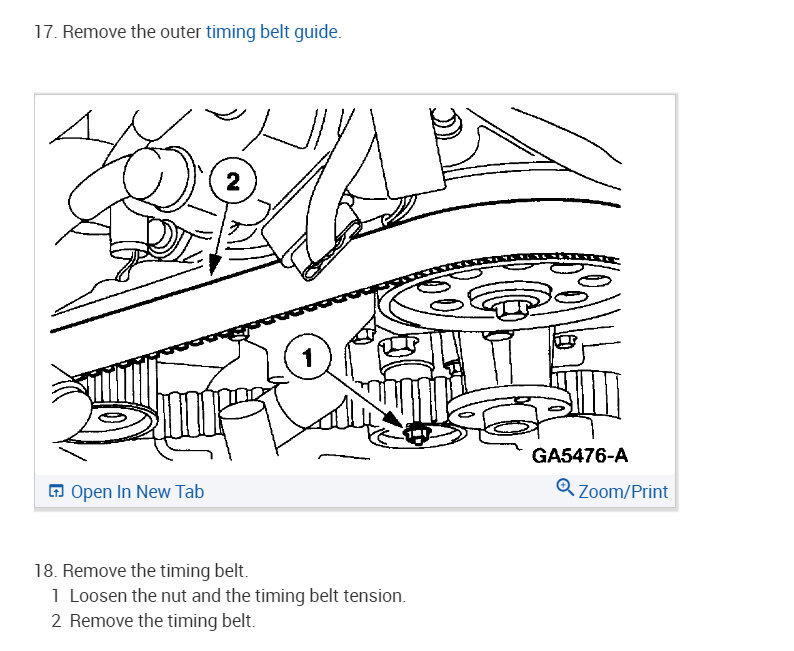 17. Remove the outer timing belt guide.

2

1

GA5476-A

Open In New Tab

Zoom/Print

18. Remove the timing belt.

1 Loosen the nut and the timing belt tension.

2 Remove the timing belt.