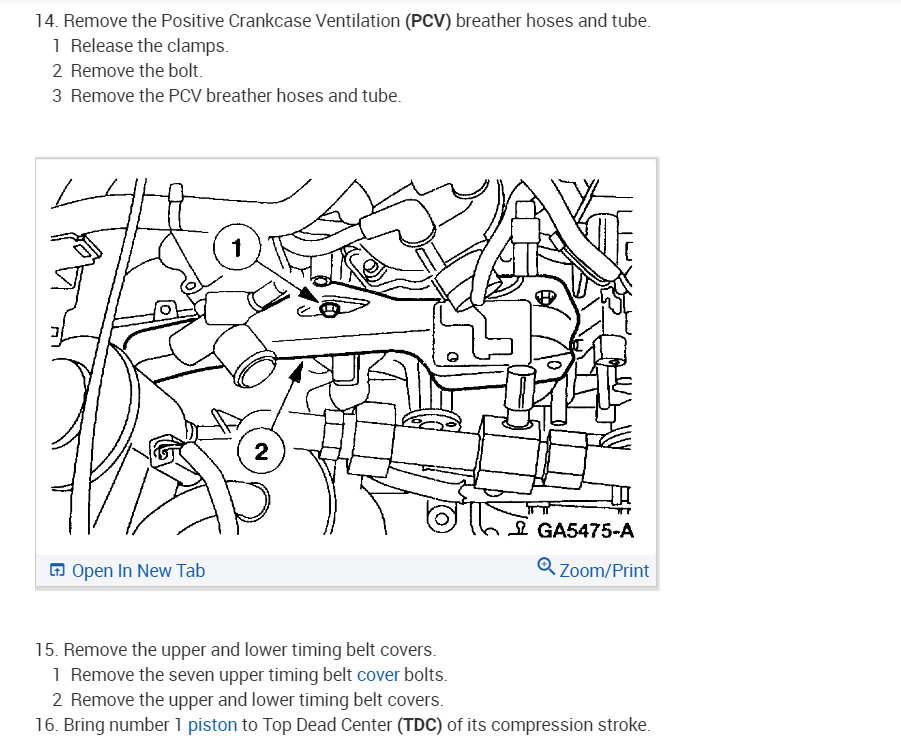 14. Remove the Positive Crankcase Ventilation (PCV) breather hoses and tube.
1 Release the clamps.
2 Remove the bolt.
3 Remove the PCV breather hoses and tube.

1
2
GA5475-A

Open In New Tab
Zoom/Print

15. Remove the upper and lower timing belt covers.
1 Remove the seven upper timing belt cover bolts.
2 Remove the upper and lower timing belt covers.
16. Bring number 1 piston to Top Dead Center (TDC) of its compression stroke.