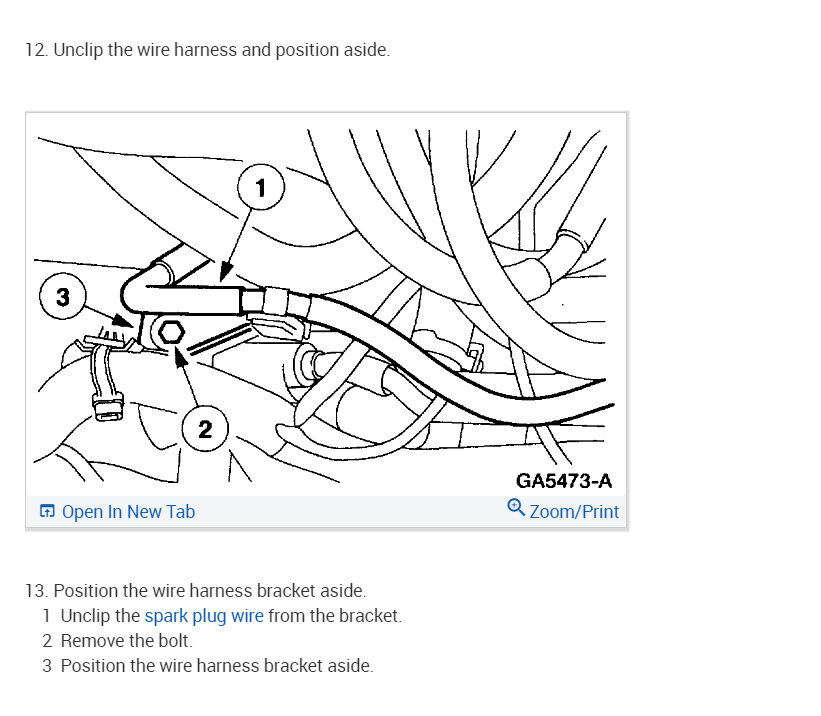 12. Unclip the wire harness and position aside.

1
3
2
GA5473-A

Open In New Tab
Zoom/Print

13. Position the wire harness bracket aside.
1 Unclip the spark plug wire from the bracket.
2 Remove the bolt.
3 Position the wire harness bracket aside.