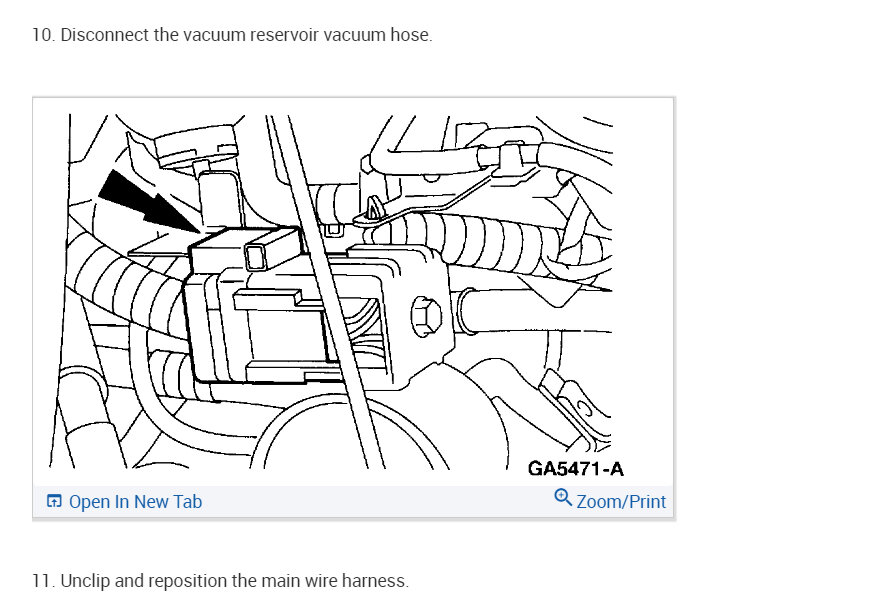 10. Disconnect the vacuum reservoir vacuum hose.

GA5471-A

Open In New Tab

Zoom/Print

11. Unclip and reposition the main wire harness.