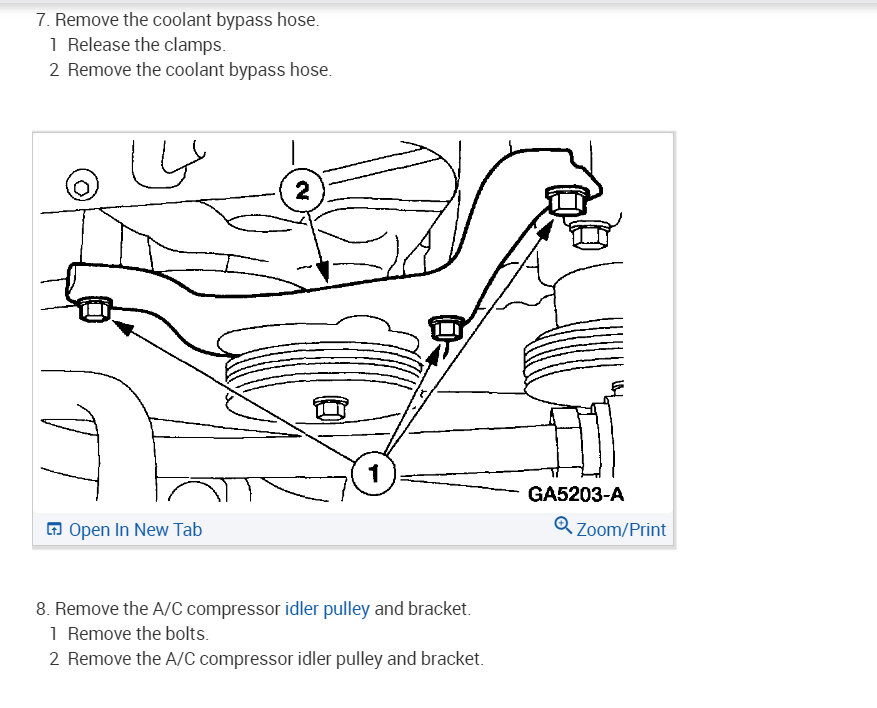 7. Remove the coolant bypass hose.
1 Release the clamps.
2 Remove the coolant bypass hose.

2

1

GA5203-A

Open In New Tab

Zoom/Print

8. Remove the A/C compressor idler pulley and bracket.
1 Remove the bolts.
2 Remove the A/C compressor idler pulley and bracket.