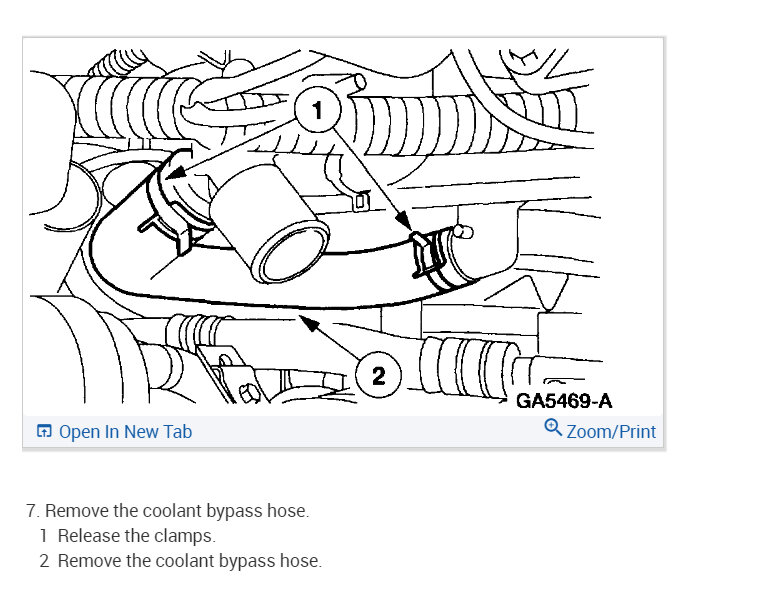 1

2

GA5469-A

Open In New Tab

Zoom/Print

7. Remove the coolant bypass hose.

1 Release the clamps.

2 Remove the coolant bypass hose.