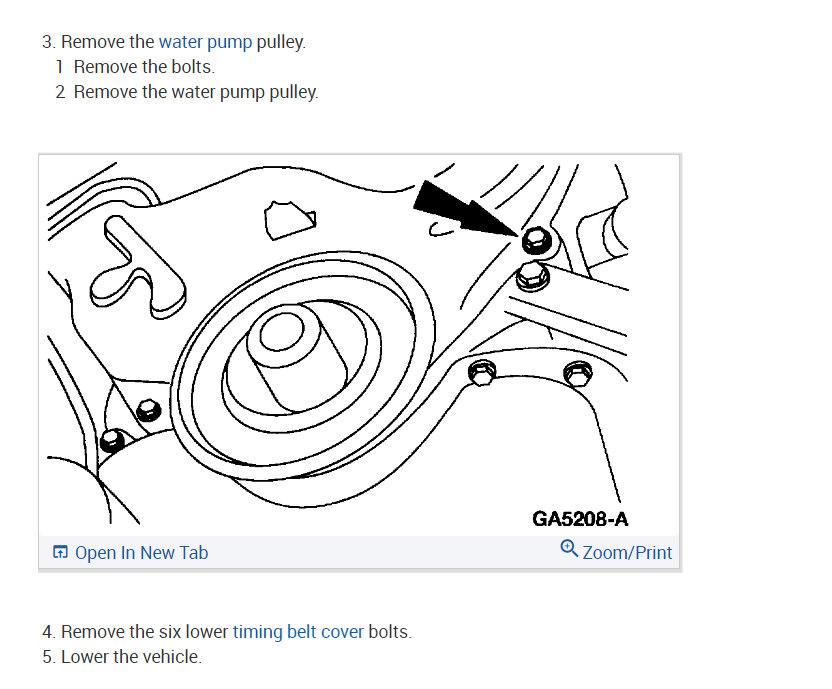 3. Remove the water pump pulley.
1 Remove the bolts.
2 Remove the water pump pulley.

GA5208-A

Open In New Tab

Zoom/Print

4. Remove the six lower timing belt cover bolts.
5. Lower the vehicle.