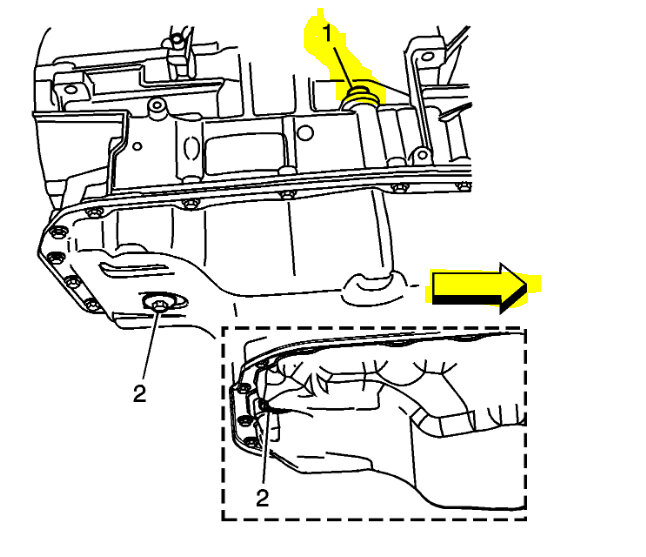 1

2

2