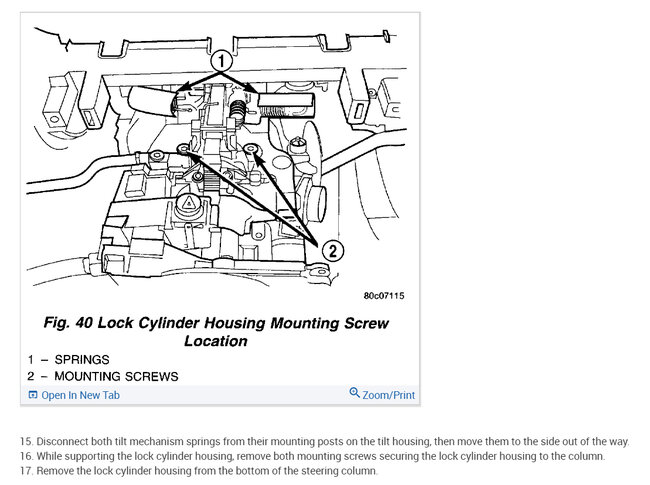 1

2

80c07115

Fig. 40 Lock Cylinder Housing Mounting Screw Location

1 – SPRINGS
2 – MOUNTING SCREWS

Open In New Tab

Zoom/Print

15. Disconnect both tilt mechanism springs from their mounting posts on the tilt housing, then move them to the side out of the way.
16. While supporting the lock cylinder housing, remove both mounting screws securing the lock cylinder housing to the column.
17. Remove the lock cylinder housing from the bottom of the steering column.