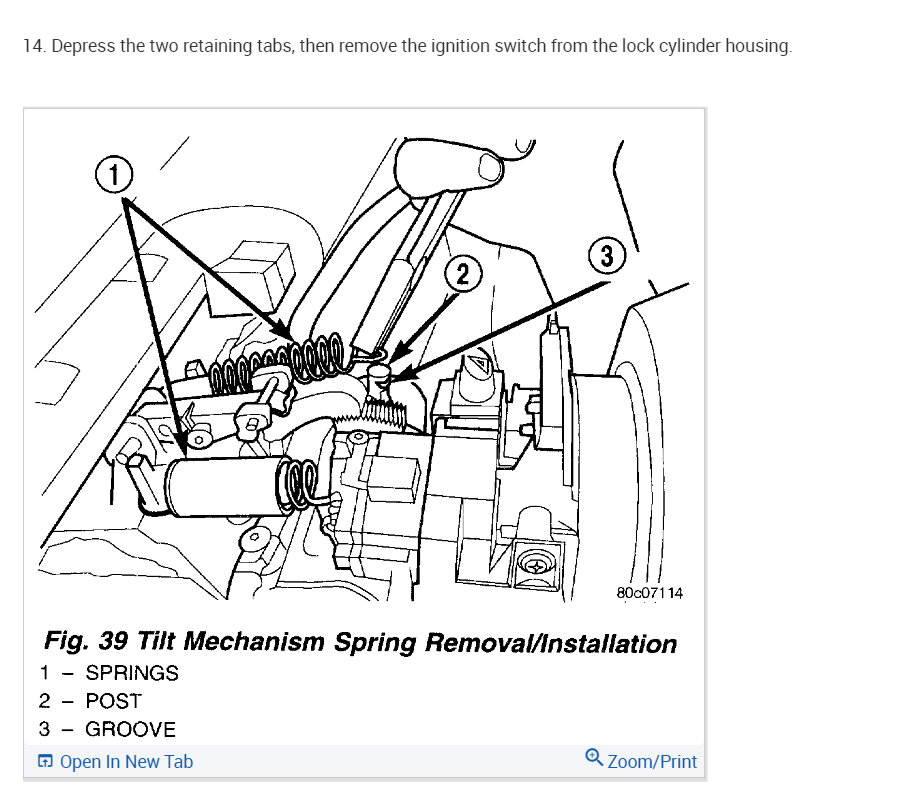 14. Depress the two retaining tabs, then remove the ignition switch from the lock cylinder housing.

1

2

3

80c07114

Fig. 39 Tilt Mechanism Spring Removal/Installation
1 – SPRINGS
2 – POST
3 – GROOVE

Open In New Tab

Zoom/Print