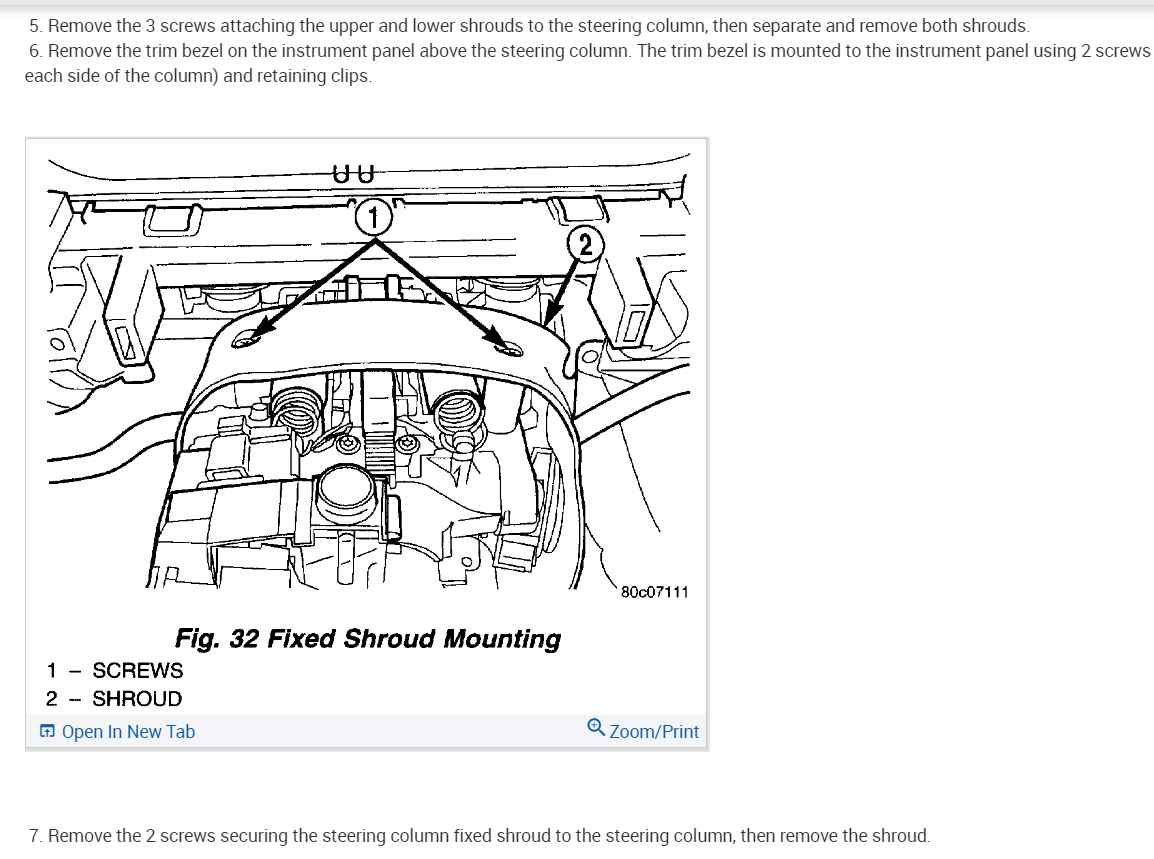 5. Remove the 3 screws attaching the upper and lower shrouds to the steering column, then separate and remove both shrouds.
6. Remove the trim bezel on the instrument panel above the steering column. The trim bezel is mounted to the instrument panel using 2 screws each side of the column) and retaining clips.

1
2
80c07111

Fig. 32 Fixed Shroud Mounting
1 – SCREWS
2 – SHROUD

Open In New Tab
Zoom/Print

7. Remove the 2 screws securing the steering column fixed shroud to the steering column, then remove the shroud.