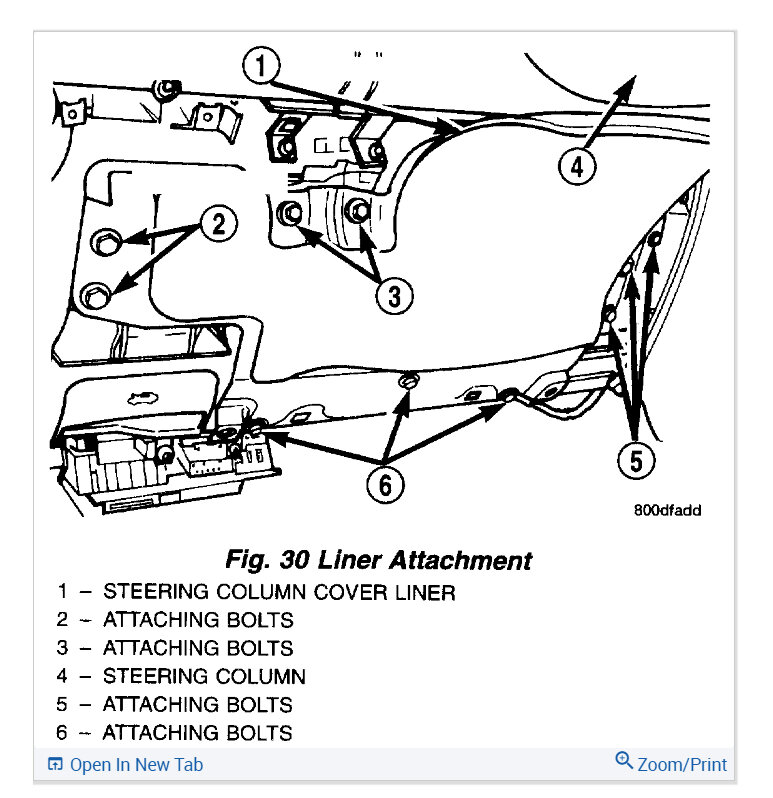 1
4
2
3
5
6
800dfadd

Fig. 30 Liner Attachment
1 – STEERING COLUMN COVER LINER
2 – ATTACHING BOLTS
3 – ATTACHING BOLTS
4 – STEERING COLUMN
5 – ATTACHING BOLTS
6 – ATTACHING BOLTS

Open In New Tab
Zoom/Print