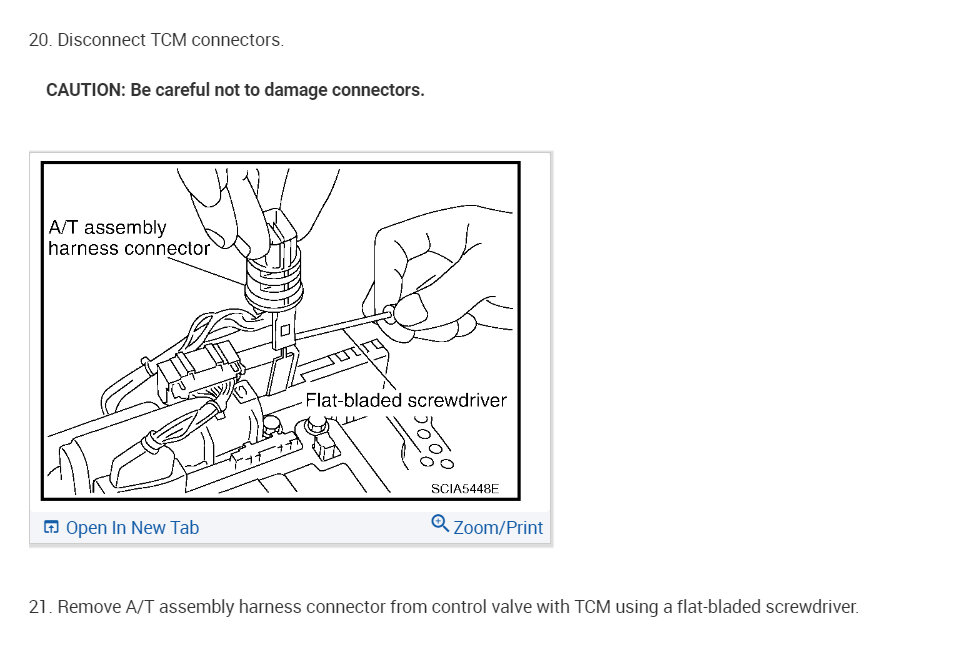 20. Disconnect TCM connectors.

CAUTION: Be careful not to damage connectors.

A/T assembly harness connector

Flat-bladed screwdriver

SCIA5448E

Open In New Tab

Zoom/Print

21. Remove A/T assembly harness connector from control valve with TCM using a flat-bladed screwdriver.