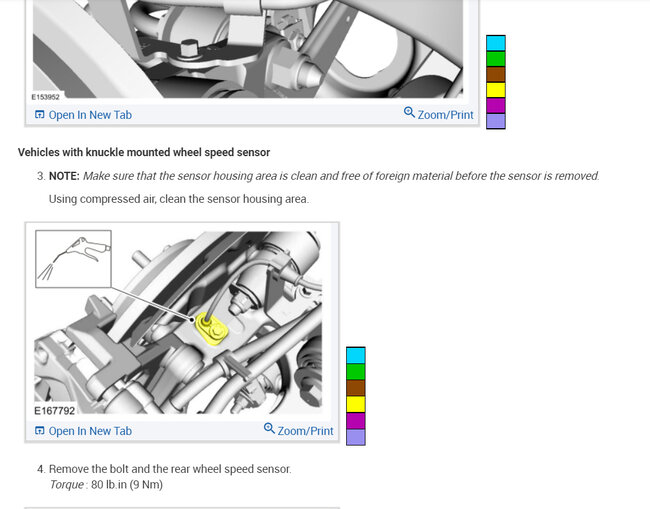 E153952

Open In New Tab

Zoom/Print

Vehicles with knuckle mounted wheel speed sensor

3. NOTE: Make sure that the sensor housing area is clean and free of foreign material before the sensor is removed.

Using compressed air, clean the sensor housing area.

E167792

Open In New Tab

Zoom/Print

4. Remove the bolt and the rear wheel speed sensor.
Torque : 80 lb.in (9 Nm)