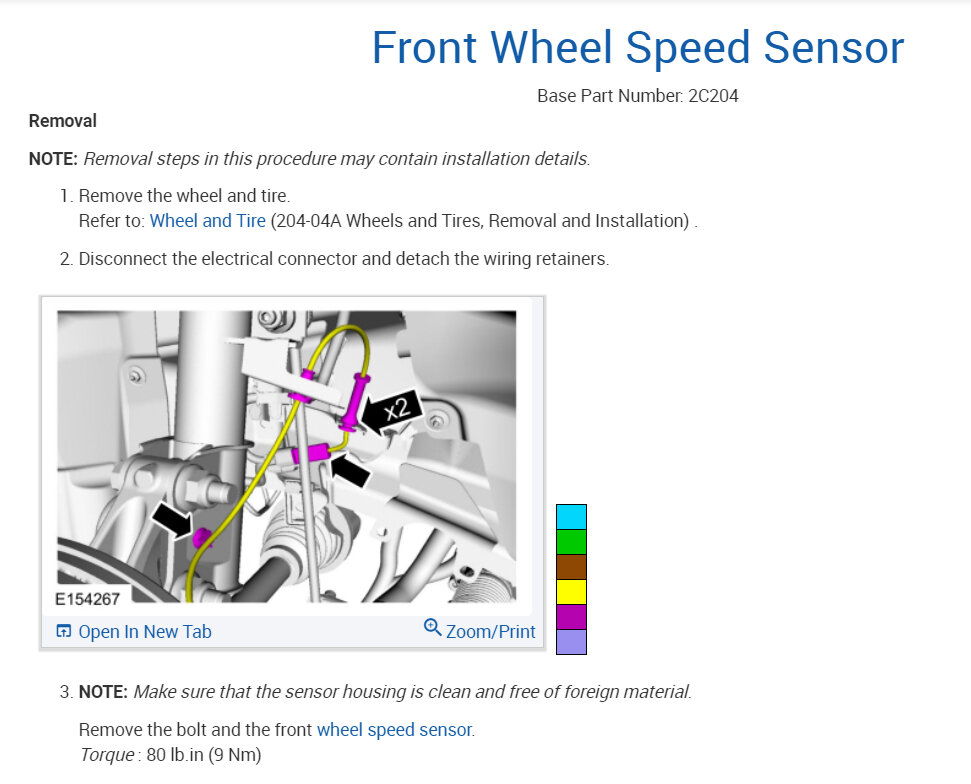 Front Wheel Speed Sensor

Base Part Number: 2C204

Removal

NOTE: Removal steps in this procedure may contain installation details.

1. Remove the wheel and tire.
Refer to: Wheel and Tire (204-04A Wheels and Tires, Removal and Installation) .

2. Disconnect the electrical connector and detach the wiring retainers.

x2

E154267

Open In New Tab

Zoom/Print

3. NOTE: Make sure that the sensor housing is clean and free of foreign material.

Remove the bolt and the front wheel speed sensor.
Torque : 80 lb.in (9 Nm)