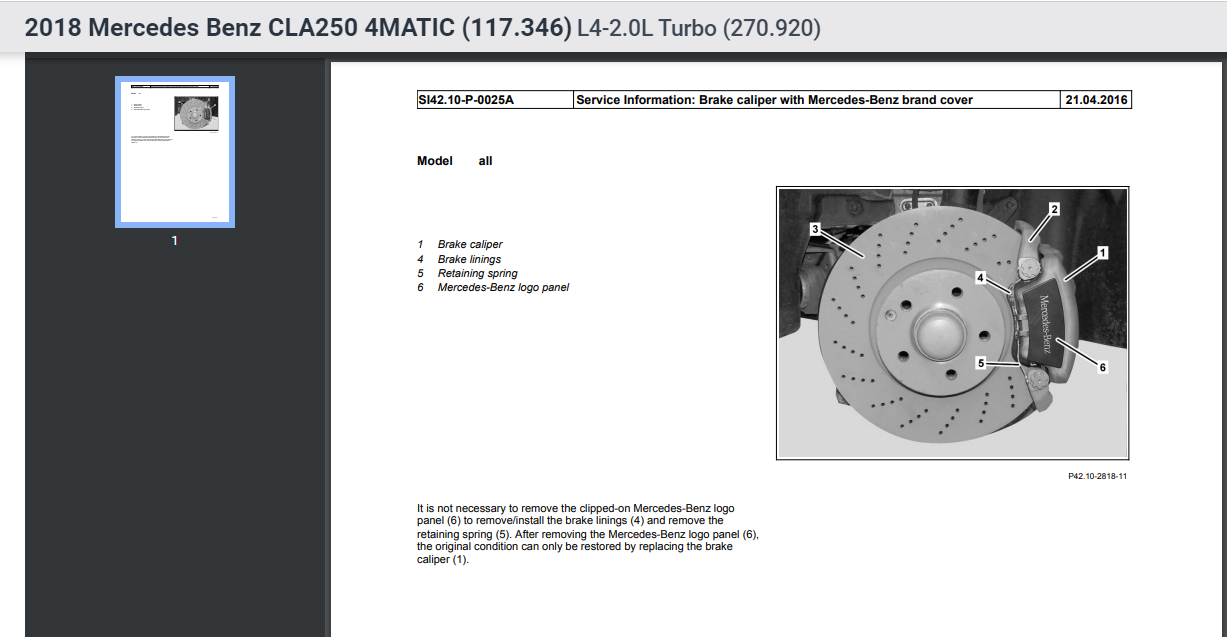 2018 Mercedes Benz CLA250 4MATIC (117.346) L4-2.0L Turbo (270.920)

1

| SI42.10-P-0025A | Service Information: Brake caliper with Mercedes-Benz brand cover | 21.04.2016 |
|---|---|---|

Model all

1 Brake caliper
4 Brake linings
5 Retaining spring
6 Mercedes-Benz logo panel

3
2
1
4
Mercedes-Benz
5
6

P42.10-2818-11

It is not necessary to remove the clipped-on Mercedes-Benz logo panel (6) to remove/install the brake linings (4) and remove the retaining spring (5). After removing the Mercedes-Benz logo panel (6), the original condition can only be restored by replacing the brake caliper (1).