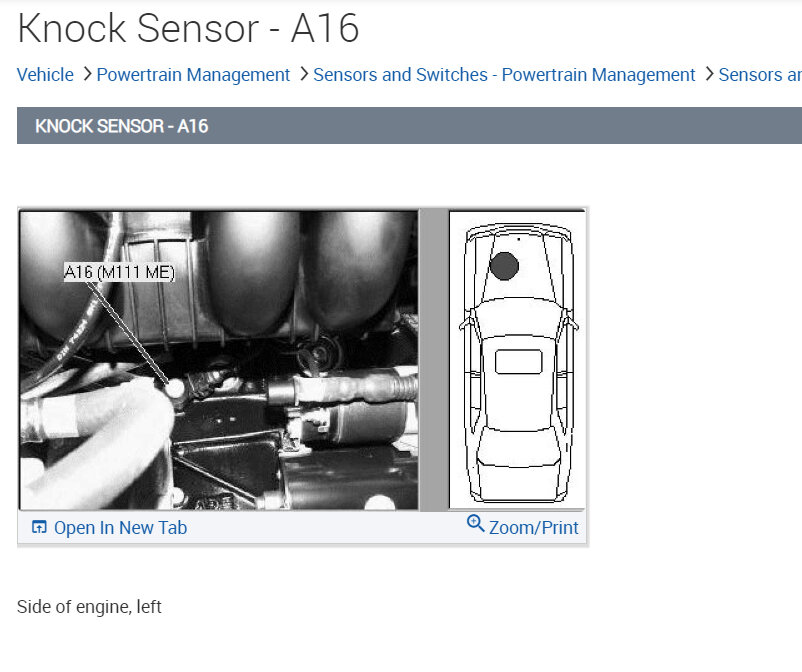 Knock Sensor - A16

Vehicle > Powertrain Management > Sensors and Switches - Powertrain Management > Sensors ar

KNOCK SENSOR - A16

A16 (M111 ME)

Open In New Tab

Zoom/Print

Side of engine, left