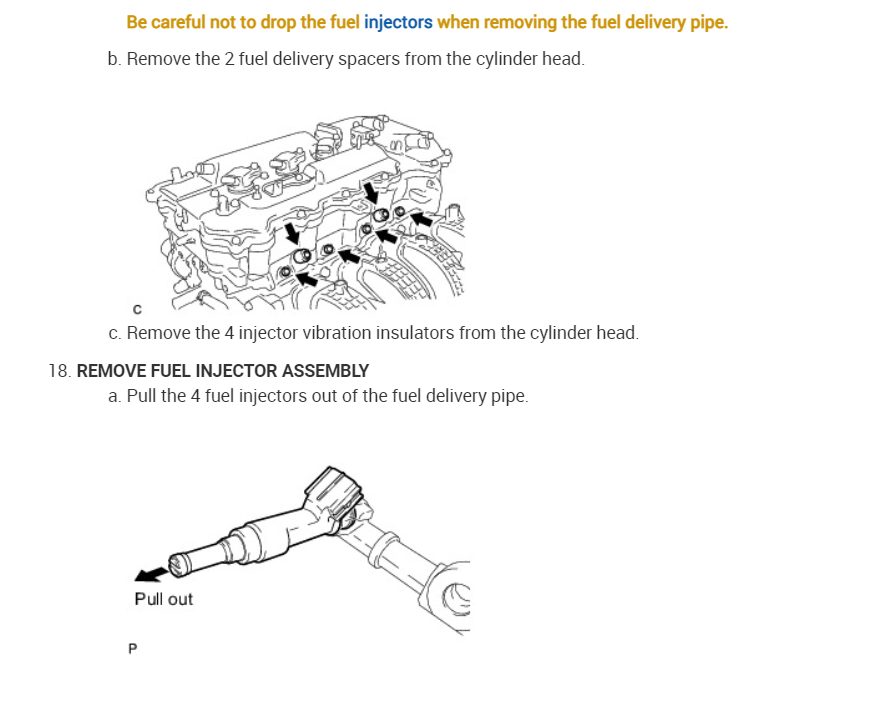 Be careful not to drop the fuel injectors when removing the fuel delivery pipe.

b. Remove the 2 fuel delivery spacers from the cylinder head.

C

c. Remove the 4 injector vibration insulators from the cylinder head.

18. REMOVE FUEL INJECTOR ASSEMBLY

a. Pull the 4 fuel injectors out of the fuel delivery pipe.

Pull out

P