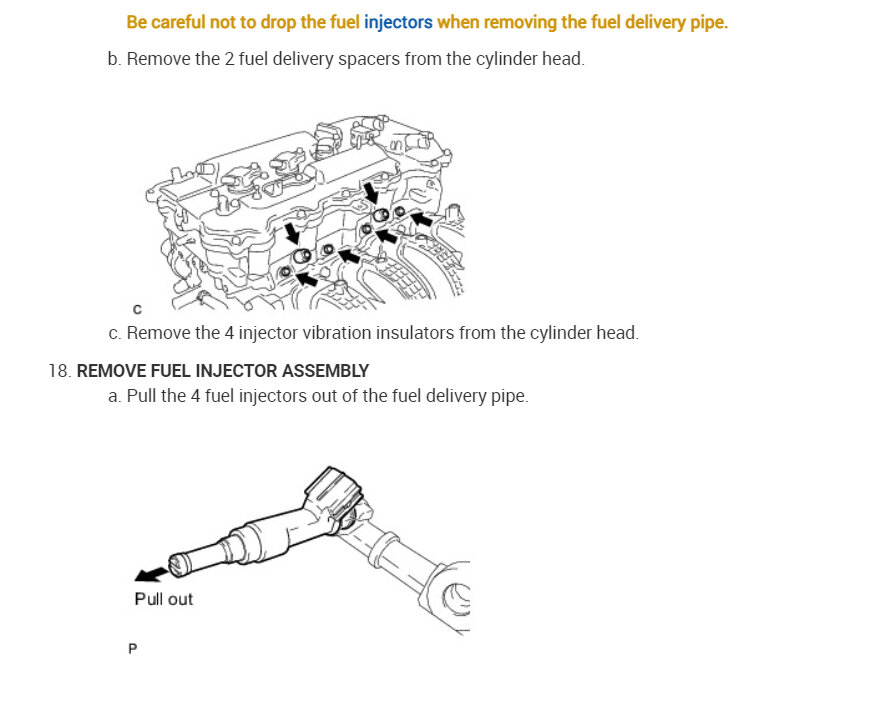 Be careful not to drop the fuel injectors when removing the fuel delivery pipe.

b. Remove the 2 fuel delivery spacers from the cylinder head.

C

c. Remove the 4 injector vibration insulators from the cylinder head.

18. REMOVE FUEL INJECTOR ASSEMBLY

a. Pull the 4 fuel injectors out of the fuel delivery pipe.

Pull out

P