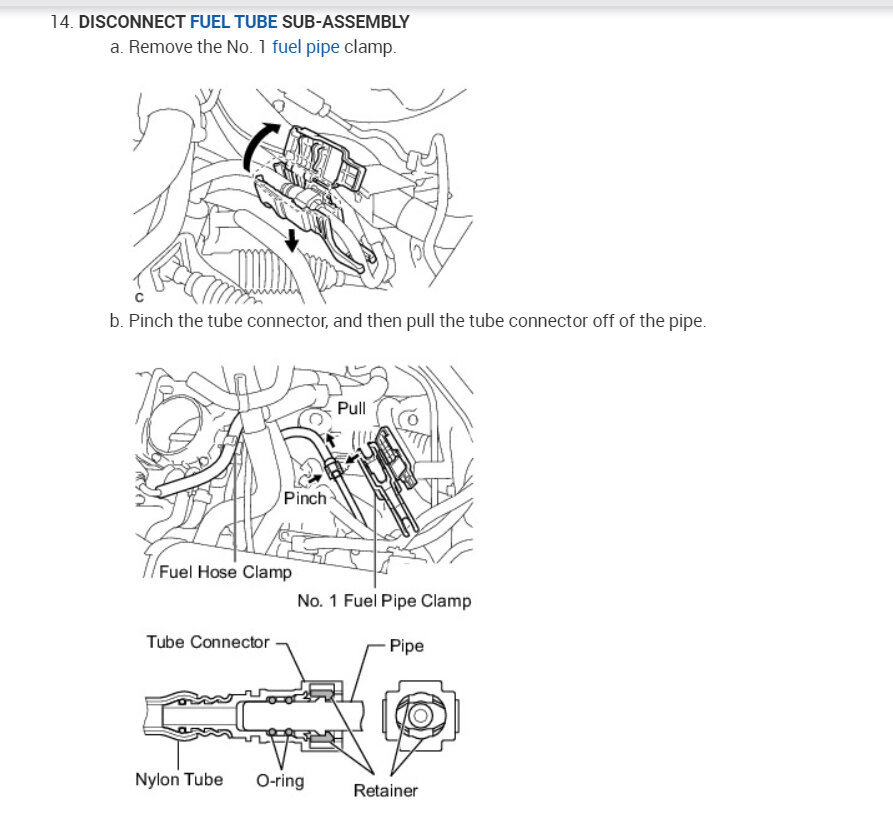 14. DISCONNECT FUEL TUBE SUB-ASSEMBLY

a. Remove the No. 1 fuel pipe clamp.

C

b. Pinch the tube connector, and then pull the tube connector off of the pipe.

Pull

Pinch

Fuel Hose Clamp

No. 1 Fuel Pipe Clamp

Tube Connector

Pipe

Nylon Tube

O-ring

Retainer