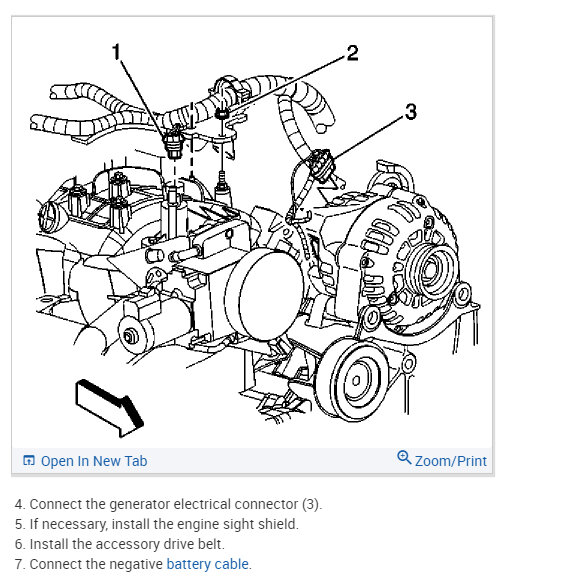 1
2
3

Open In New Tab
Zoom/Print

4. Connect the generator electrical connector (3).
5. If necessary, install the engine sight shield.
6. Install the accessory drive belt.
7. Connect the negative battery cable.