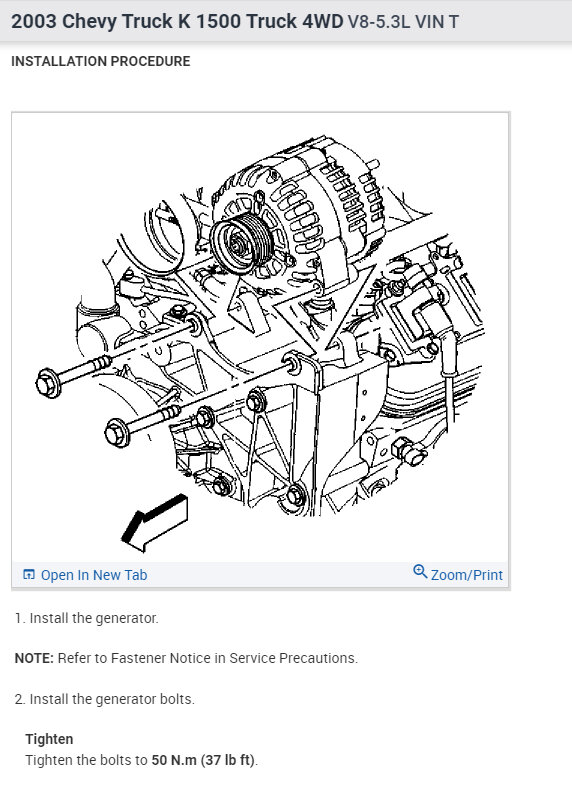 2003 Chevy Truck K 1500 Truck 4WD V8-5.3L VIN T

INSTALLATION PROCEDURE

Open In New Tab

Zoom/Print

1. Install the generator.

NOTE: Refer to Fastener Notice in Service Precautions.

2. Install the generator bolts.

Tighten
Tighten the bolts to 50 N.m (37 lb ft).