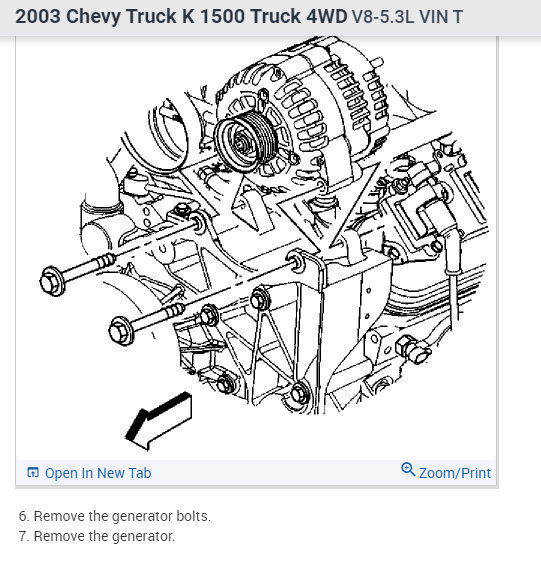 2003 Chevy Truck K 1500 Truck 4WD V8-5.3L VIN T

Open In New Tab

Zoom/Print

6. Remove the generator bolts.
7. Remove the generator.