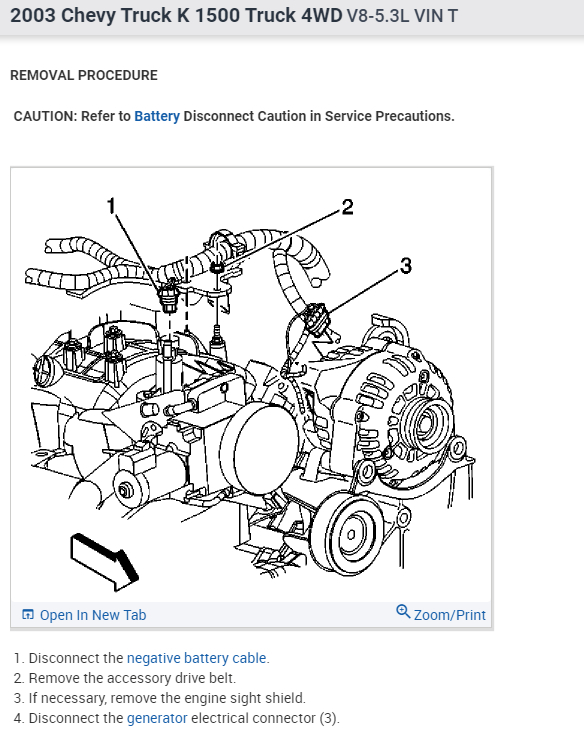 2003 Chevy Truck K 1500 Truck 4WD V8-5.3L VIN T

REMOVAL PROCEDURE

CAUTION: Refer to Battery Disconnect Caution in Service Precautions.

1
2
3

Open In New Tab
Zoom/Print

1. Disconnect the negative battery cable.
2. Remove the accessory drive belt.
3. If necessary, remove the engine sight shield.
4. Disconnect the generator electrical connector (3).