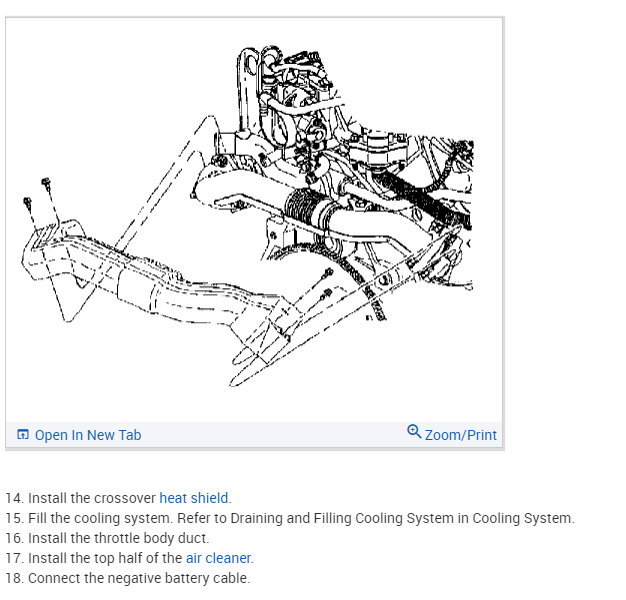 Open In New Tab
Zoom/Print

14. Install the crossover heat shield.
15. Fill the cooling system. Refer to Draining and Filling Cooling System in Cooling System.
16. Install the throttle body duct.
17. Install the top half of the air cleaner.
18. Connect the negative battery cable.