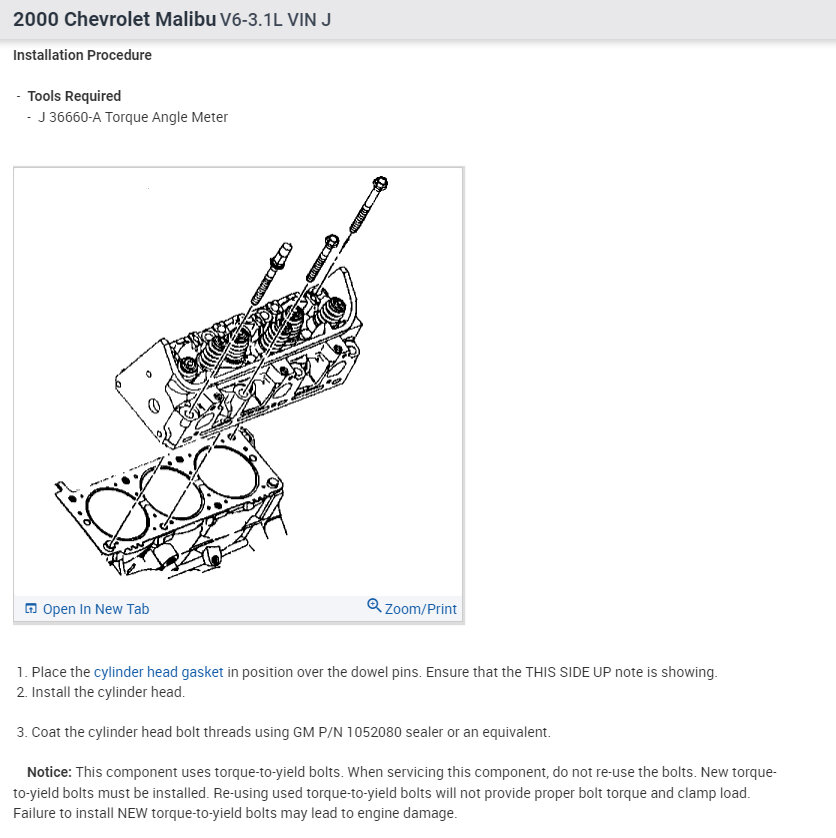 2000 Chevrolet Malibu V6-3.1L VIN J

Installation Procedure

- Tools Required
- J 36660-A Torque Angle Meter

Open In New Tab Zoom/Print

1. Place the cylinder head gasket in position over the dowel pins. Ensure that the THIS SIDE UP note is showing.
2. Install the cylinder head.

3. Coat the cylinder head bolt threads using GM P/N 1052080 sealer or an equivalent.

Notice: This component uses torque-to-yield bolts. When servicing this component, do not re-use the bolts. New torque-to-yield bolts must be installed. Re-using used torque-to-yield bolts will not provide proper bolt torque and clamp load. Failure to install NEW torque-to-yield bolts may lead to engine damage.