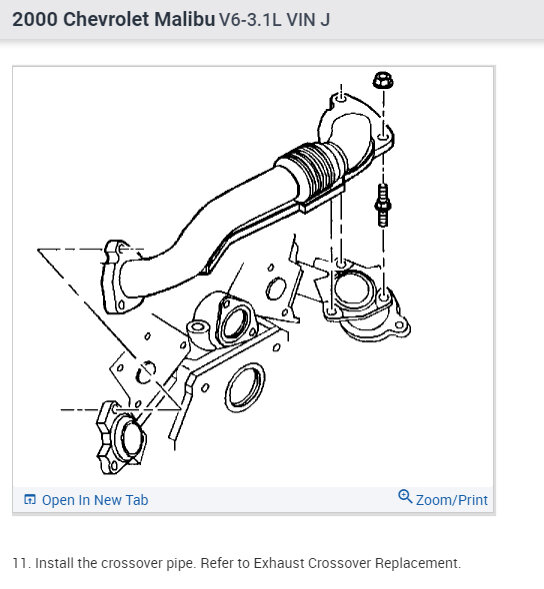 2000 Chevrolet Malibu V6-3.1L VIN J

Open In New Tab

Zoom/Print

11. Install the crossover pipe. Refer to Exhaust Crossover Replacement.