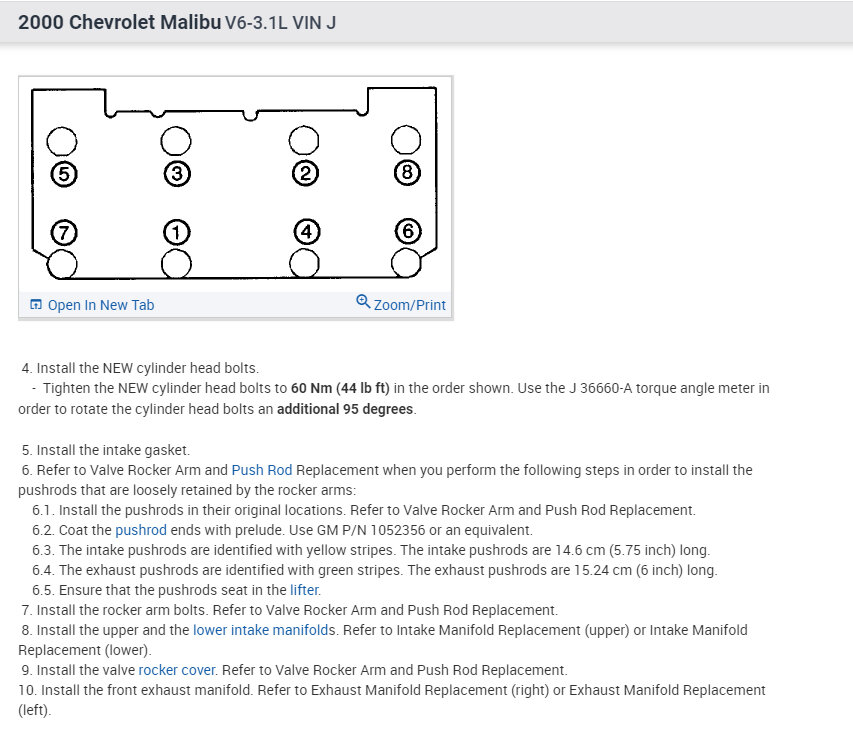 2000 Chevrolet Malibu V6-3.1L VIN J

5
3
2
8
7
1
4
6

Open In New Tab
Zoom/Print

4. Install the NEW cylinder head bolts.
- Tighten the NEW cylinder head bolts to 60 Nm (44 lb ft) in the order shown. Use the J 36660-A torque angle meter in order to rotate the cylinder head bolts an additional 95 degrees.

5. Install the intake gasket.
6. Refer to Valve Rocker Arm and Push Rod Replacement when you perform the following steps in order to install the pushrods that are loosely retained by the rocker arms:
6.1. Install the pushrods in their original locations. Refer to Valve Rocker Arm and Push Rod Replacement.
6.2. Coat the pushrod ends with prelude. Use GM P/N 1052356 or an equivalent.
6.3. The intake pushrods are identified with yellow stripes. The intake pushrods are 14.6 cm (5.75 inch) long.
6.4. The exhaust pushrods are identified with green stripes. The exhaust pushrods are 15.24 cm (6 inch) long.
6.5. Ensure that the pushrods seat in the lifter.
7. Install the rocker arm bolts. Refer to Valve Rocker Arm and Push Rod Replacement.
8. Install the upper and the lower intake manifolds. Refer to Intake Manifold Replacement (upper) or Intake Manifold Replacement (lower).
9. Install the valve rocker cover. Refer to Valve Rocker Arm and Push Rod Replacement.
10. Install the front exhaust manifold. Refer to Exhaust Manifold Replacement (right) or Exhaust Manifold Replacement (left).