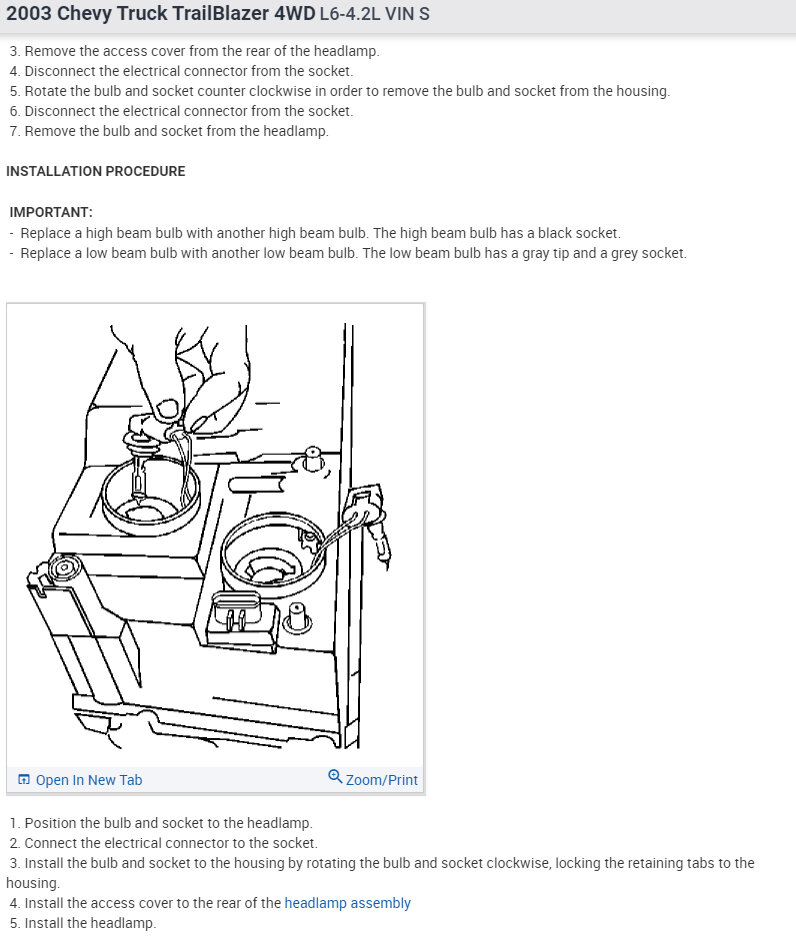 2003 Chevy Truck TrailBlazer 4WD L6-4.2L VIN S

3. Remove the access cover from the rear of the headlamp.
4. Disconnect the electrical connector from the socket.
5. Rotate the bulb and socket counter clockwise in order to remove the bulb and socket from the housing.
6. Disconnect the electrical connector from the socket.
7. Remove the bulb and socket from the headlamp.

INSTALLATION PROCEDURE

IMPORTANT:
- Replace a high beam bulb with another high beam bulb. The high beam bulb has a black socket.
- Replace a low beam bulb with another low beam bulb. The low beam bulb has a gray tip and a grey socket.

Open In New Tab
Zoom/Print

1. Position the bulb and socket to the headlamp.
2. Connect the electrical connector to the socket.
3. Install the bulb and socket to the housing by rotating the bulb and socket clockwise, locking the retaining tabs to the housing.
4. Install the access cover to the rear of the headlamp assembly
5. Install the headlamp.