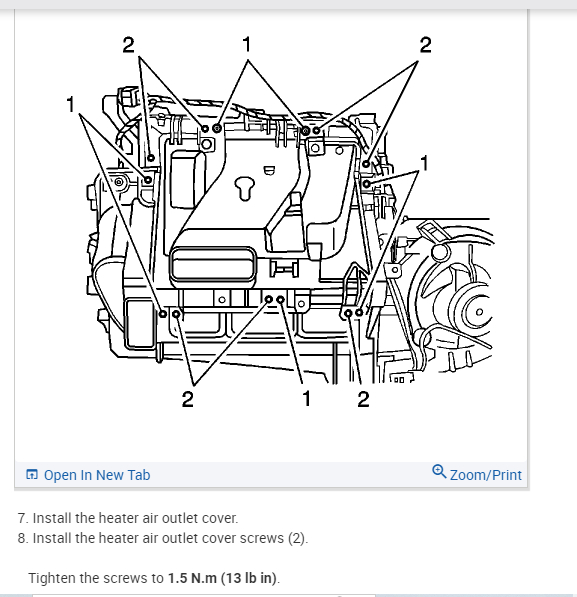 2
1
2
1
1
2
1
2

Open In New Tab
Zoom/Print

7. Install the heater air outlet cover.
8. Install the heater air outlet cover screws (2).

Tighten the screws to **1.5 N.m (13 lb in)**.