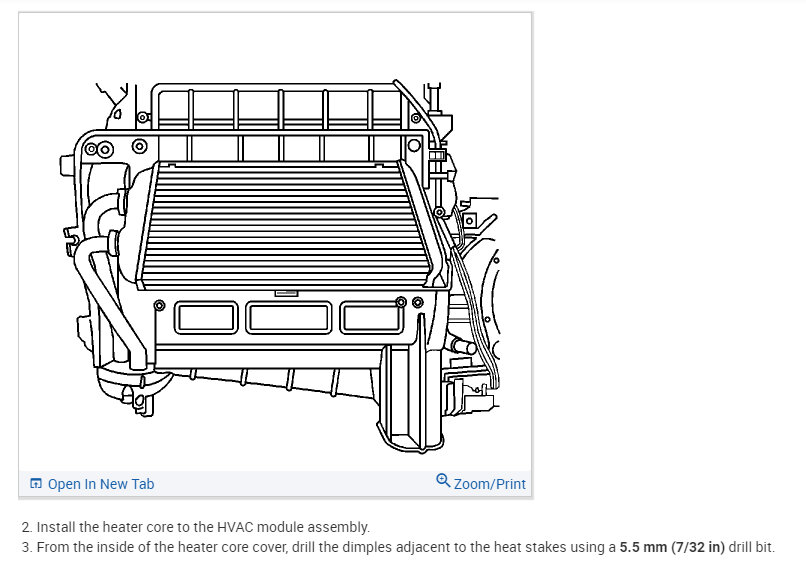 Open In New Tab

Zoom/Print

2. Install the heater core to the HVAC module assembly.
3. From the inside of the heater core cover, drill the dimples adjacent to the heat stakes using a 5.5 mm (7/32 in) drill bit.