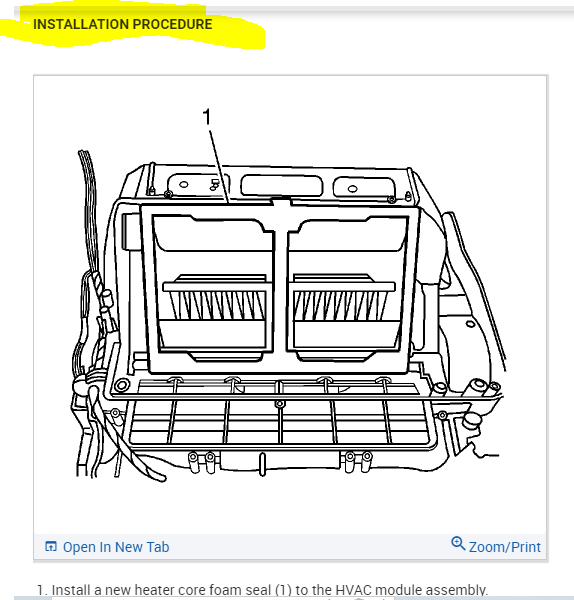 INSTALLATION PROCEDURE

1

Open In New Tab

Zoom/Print

1. Install a new heater core foam seal (1) to the HVAC module assembly.