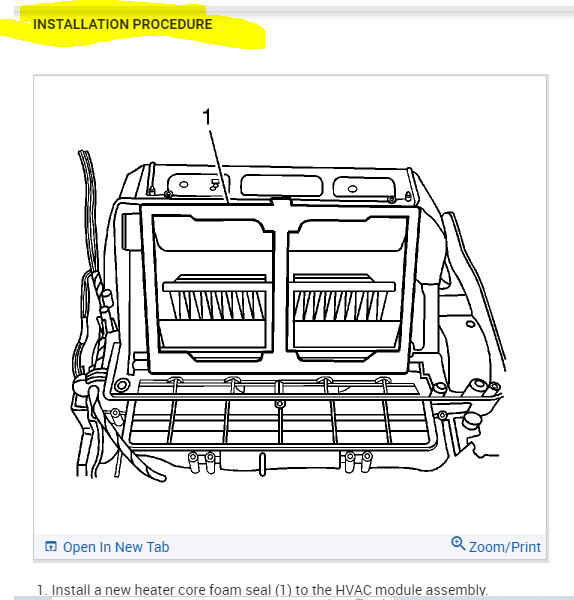 INSTALLATION PROCEDURE

1

Open In New Tab

Zoom/Print

1. Install a new heater core foam seal (1) to the HVAC module assembly.