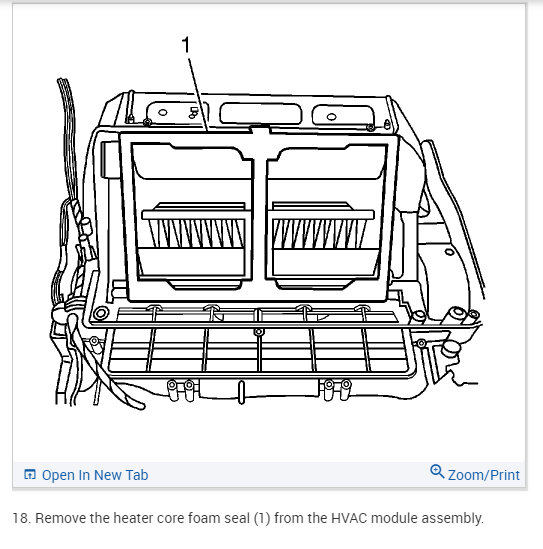 1

Open In New Tab

Zoom/Print

18. Remove the heater core foam seal (1) from the HVAC module assembly.