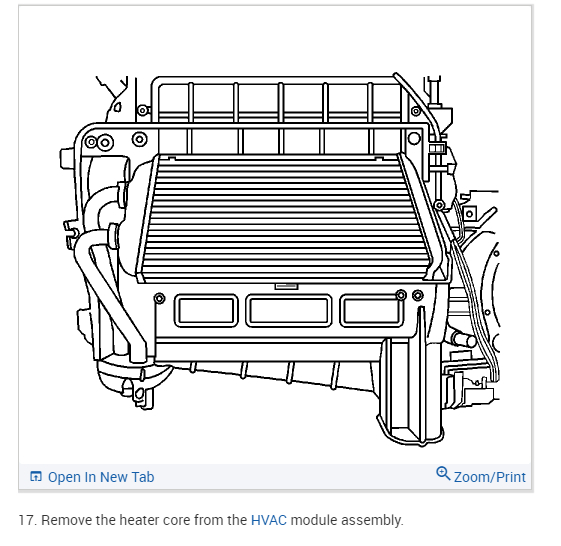 Open In New Tab

Zoom/Print

17. Remove the heater core from the HVAC module assembly.